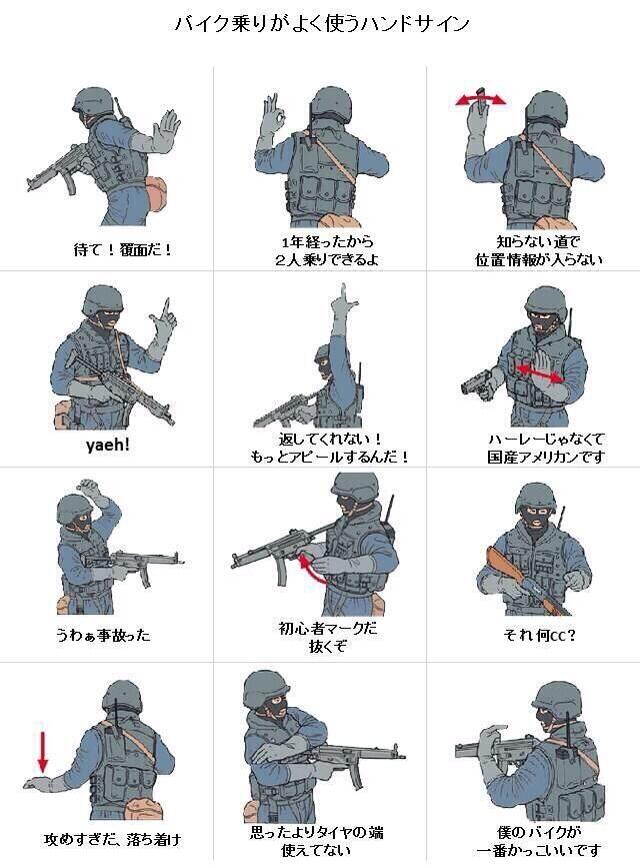 バイク乗りがよく使うハンドサイン

待て！覆面だ！

1年経ったから
2人乗りできるよ

知らない道で
位置情報が入らない

yaeh!

返してくれない！
もっとアピールするんだ！

ハーレーじゃなくて
国産アメリカンです

うわぁ事故った

初心者マークだ
抜くぞ

それ何cc？

攻めすぎだ、落ち着け

思ったよりタイヤの端
使えてない

僕のバイクが
一番かっこいいです